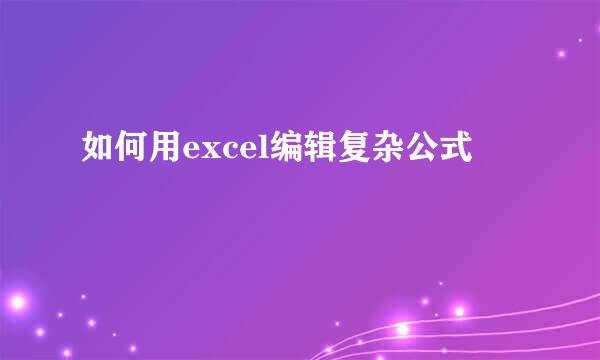 如何用excel编辑复杂公式